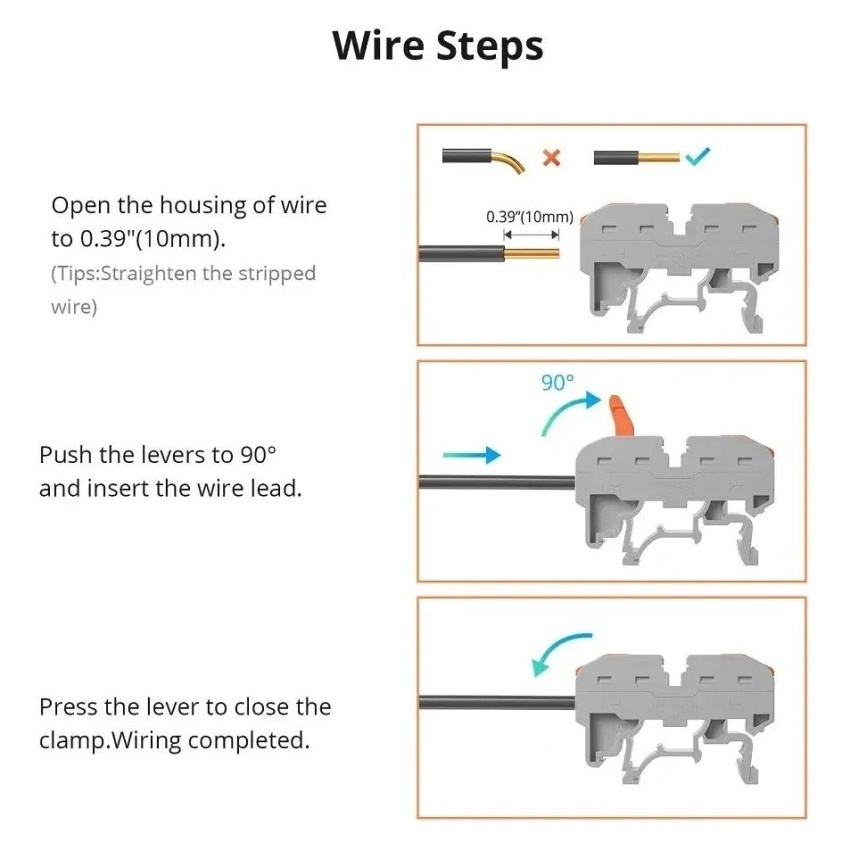 Wire Steps

Open the housing of wire to 0.39"(10mm).
(Tips:Straighten the stripped wire)

0.39"(10mm)

Push the levers to 90° and insert the wire lead.

90°

Press the lever to close the clamp.Wiring completed.