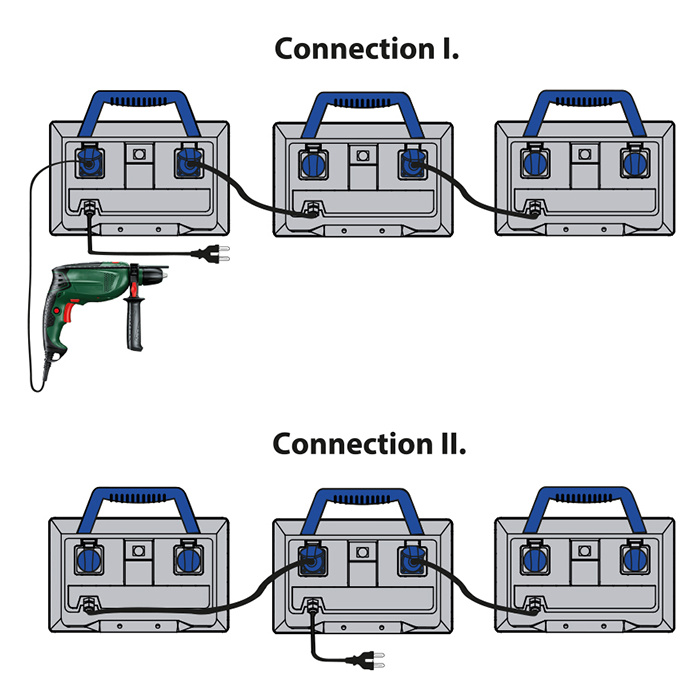 Connection I.

Connection II.